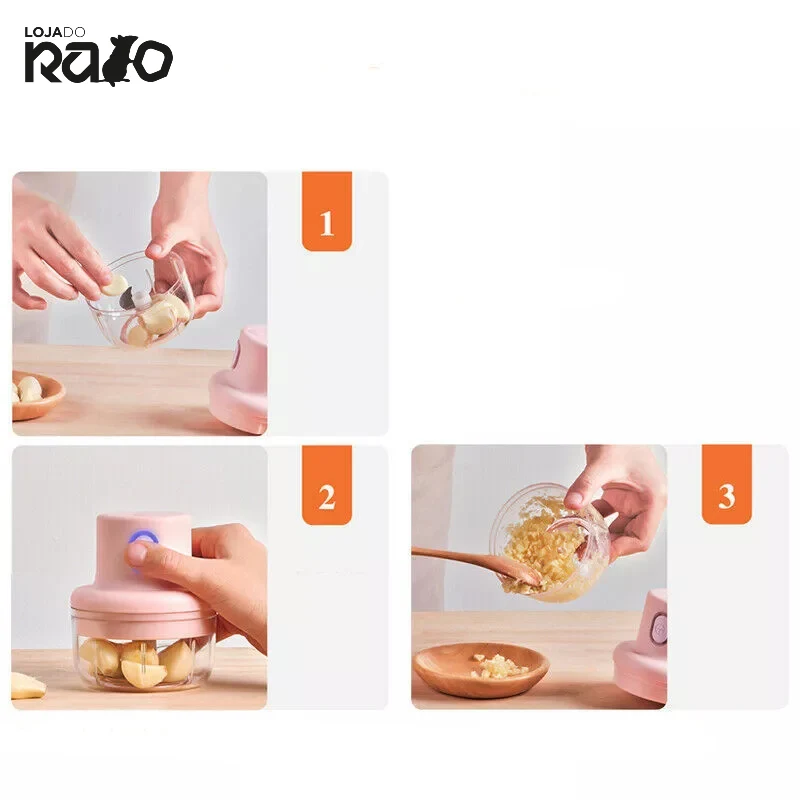 LOJA DO
RATO

1

2

3