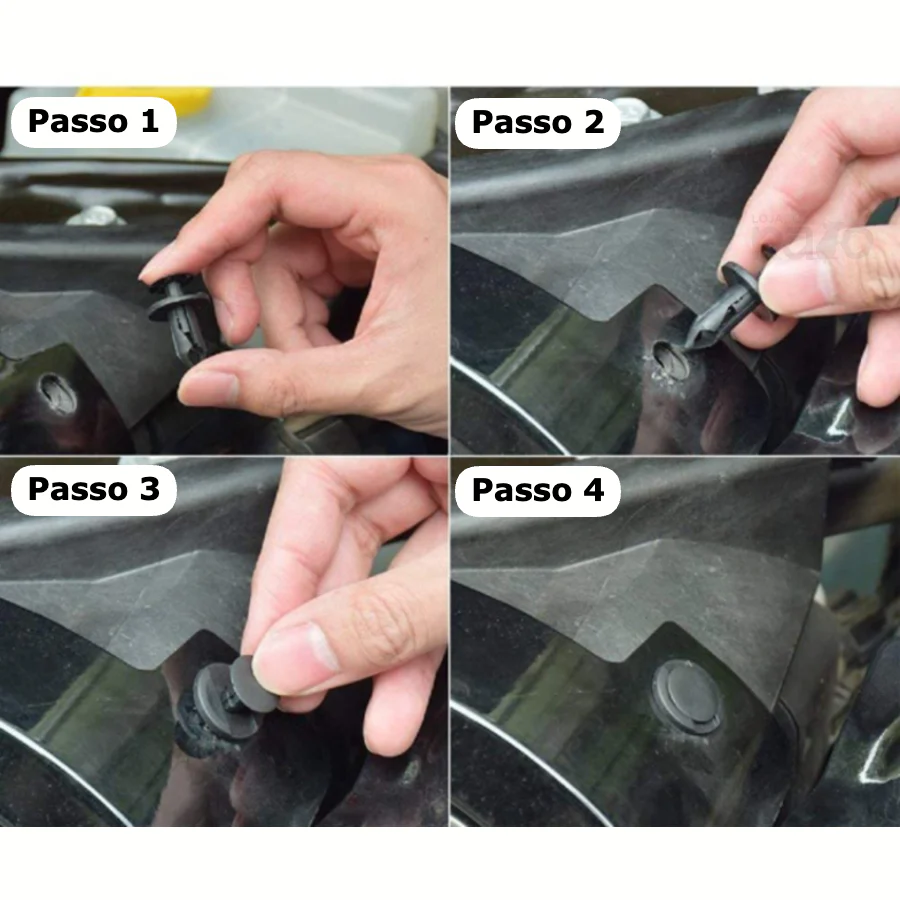 Passo 1

Passo 2

Passo 3

Passo 4