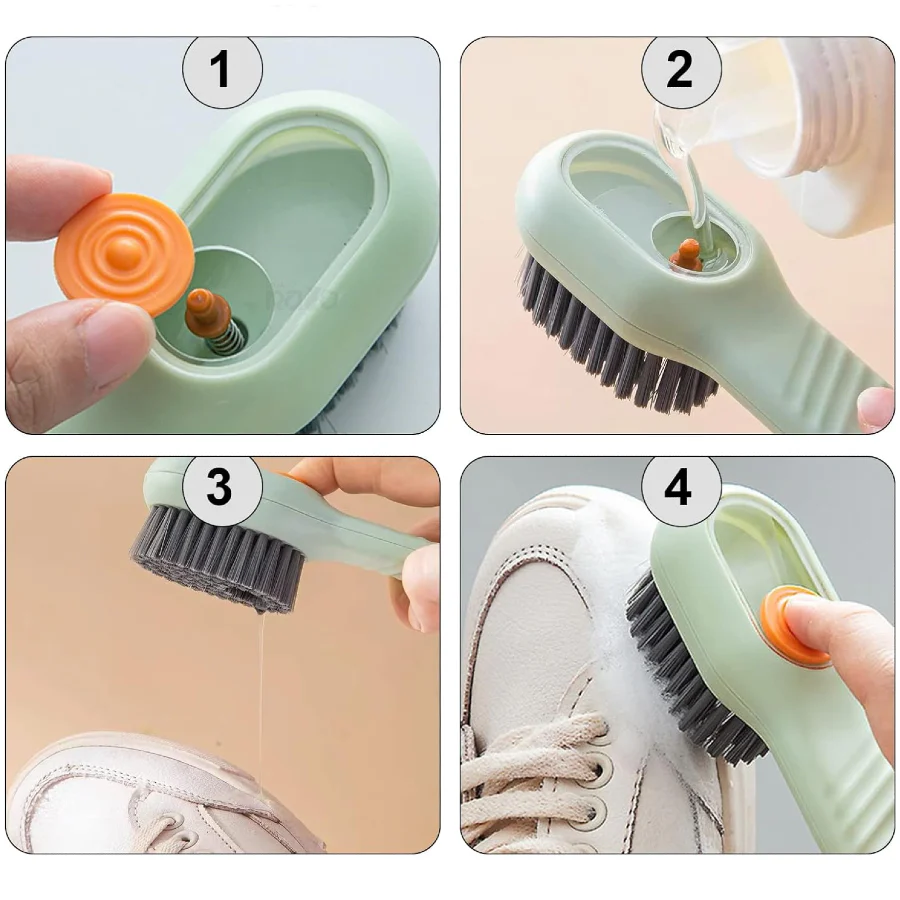 1

2

3

4